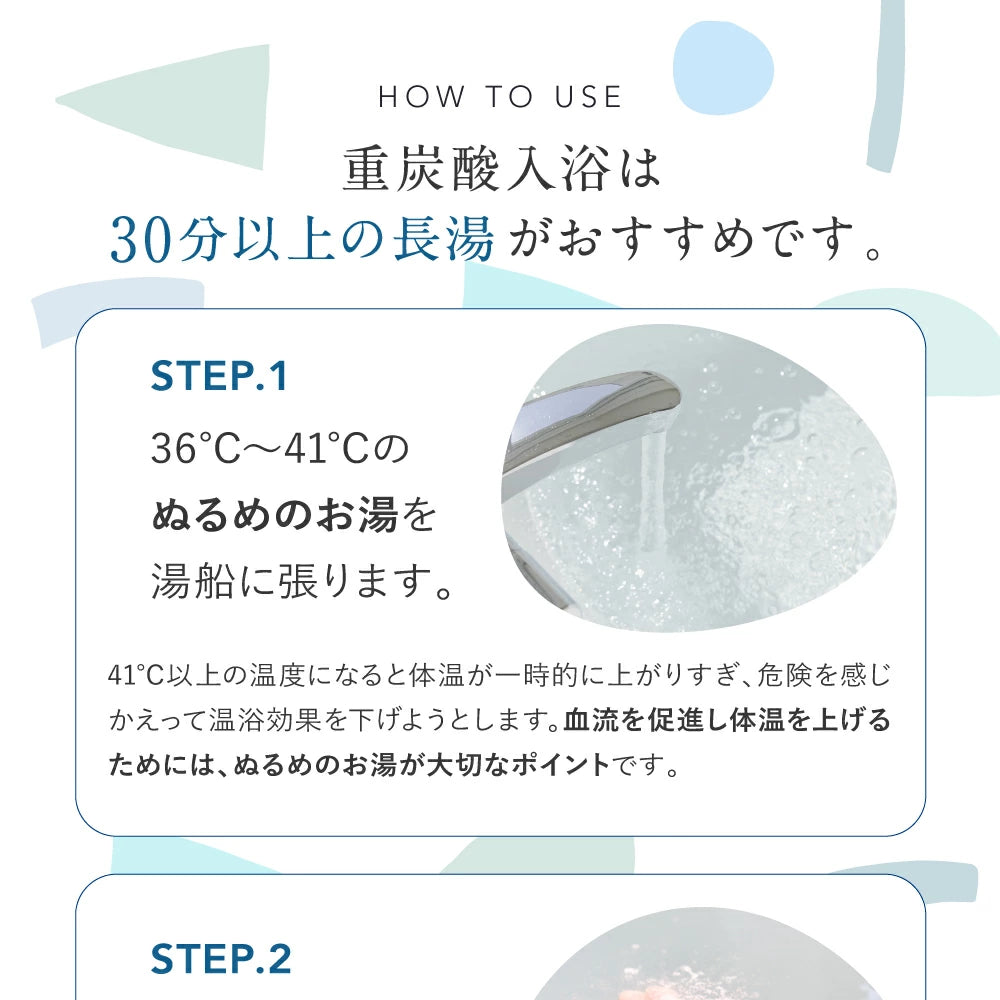 HOW TO USE

重炭酸入浴は
30分以上の長湯がおすすめです。

STEP.1

36℃〜41℃の
ぬるめのお湯を
湯船に張ります。

41℃以上の温度になると体温が一時的に上がりすぎ、危険を感じかえって温浴効果を下げようとします。血流を促進し体温を上げるためには、ぬるめのお湯が大切なポイントです。

STEP.2